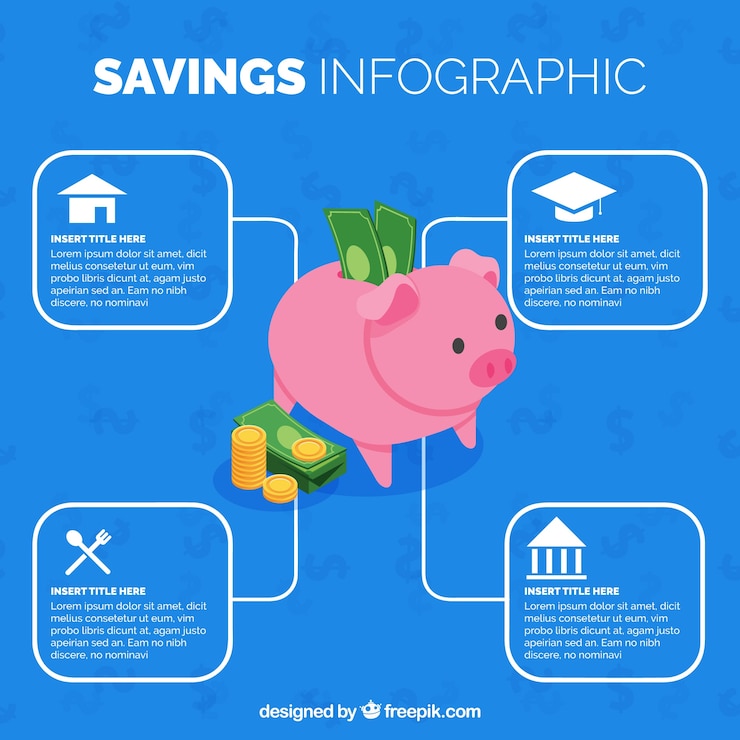 SAVINGS INFOGRAPHIC

INSERT TITLE HERE
Lorem ipsum dolor sit amet, dicit melius consetetur ut eum, vim probo libris dicunt at, agam justo apeirian sed an. Eam no nibh discere, no nominavi

INSERT TITLE HERE
Lorem ipsum dolor sit amet, dicit melius consetetur ut eum, vim probo libris dicunt at, agam justo apeirian sed an. Eam no nibh discere, no nominavi

INSERT TITLE HERE
Lorem ipsum dolor sit amet, dicit melius consetetur ut eum, vim probo libris dicunt at, agam justo apeirian sed an. Eam no nibh discere, no nominavi

INSERT TITLE HERE
Lorem ipsum dolor sit amet, dicit melius consetetur ut eum, vim probo libris dicunt at, agam justo apeirian sed an. Eam no nibh discere, no nominavi

designed by freepik.com