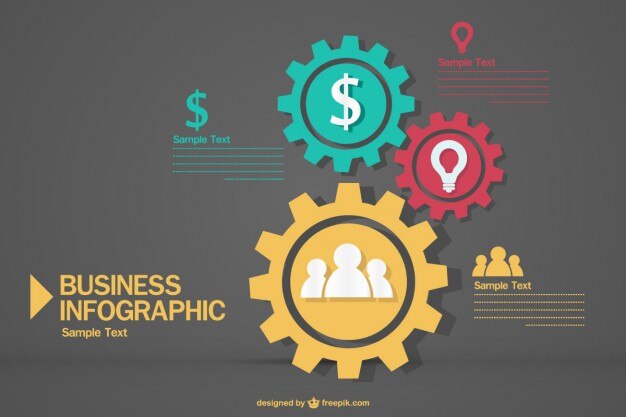 Sample Text

$

Sample Text

$

BUSINESS INFOGRAPHIC

Sample Text

Sample Text

designed by freepik.com