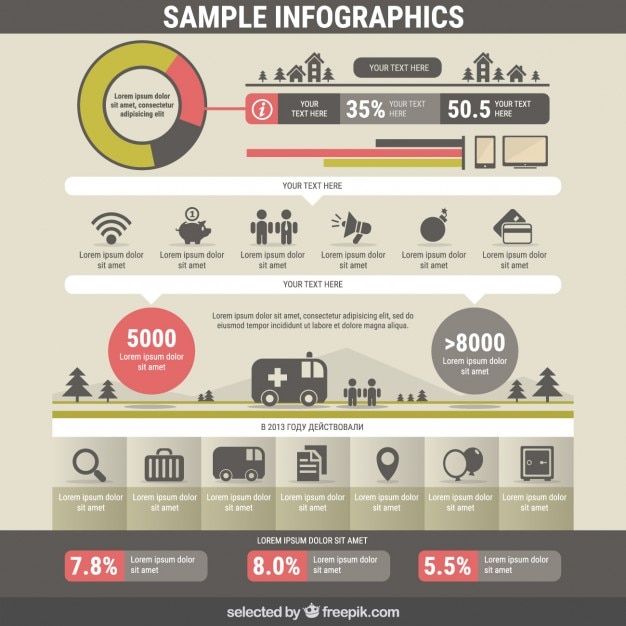 SAMPLE INFOGRAPHICS

Lorem ipsum dolor sit amet, consectetur adipisicing elit

YOUR TEXT HERE

YOUR TEXT HERE

35% YOUR TEXT HERE

50.5 YOUR TEXT HERE

YOUR TEXT HERE

Lorem ipsum dolor sit amet

Lorem ipsum dolor sit amet

Lorem ipsum dolor sit amet

Lorem ipsum dolor sit amet

Lorem ipsum dolor sit amet

Lorem ipsum dolor sit amet

YOUR TEXT HERE

Lorem ipsum dolor sit amet, consectetur adipisicing elit, sed do eiusmod tempor incididunt ut labore et dolore magna aliqua.

5000 Lorem ipsum dolor sit amet

>8000 Lorem ipsum dolor sit amet

В 2013 ГОДУ ДЕЙСТВОВАЛИ

Lorem ipsum dolor sit amet

Lorem ipsum dolor sit amet

Lorem ipsum dolor sit amet

Lorem ipsum dolor sit amet

Lorem ipsum dolor sit amet

Lorem ipsum dolor sit amet

Lorem ipsum dolor sit amet

LOREM IPSUM DOLOR SIT AMET

7.8% Lorem ipsum dolor sit amet

8.0% Lorem ipsum dolor sit amet

5.5% Lorem ipsum dolor sit amet

selected by freepik.com