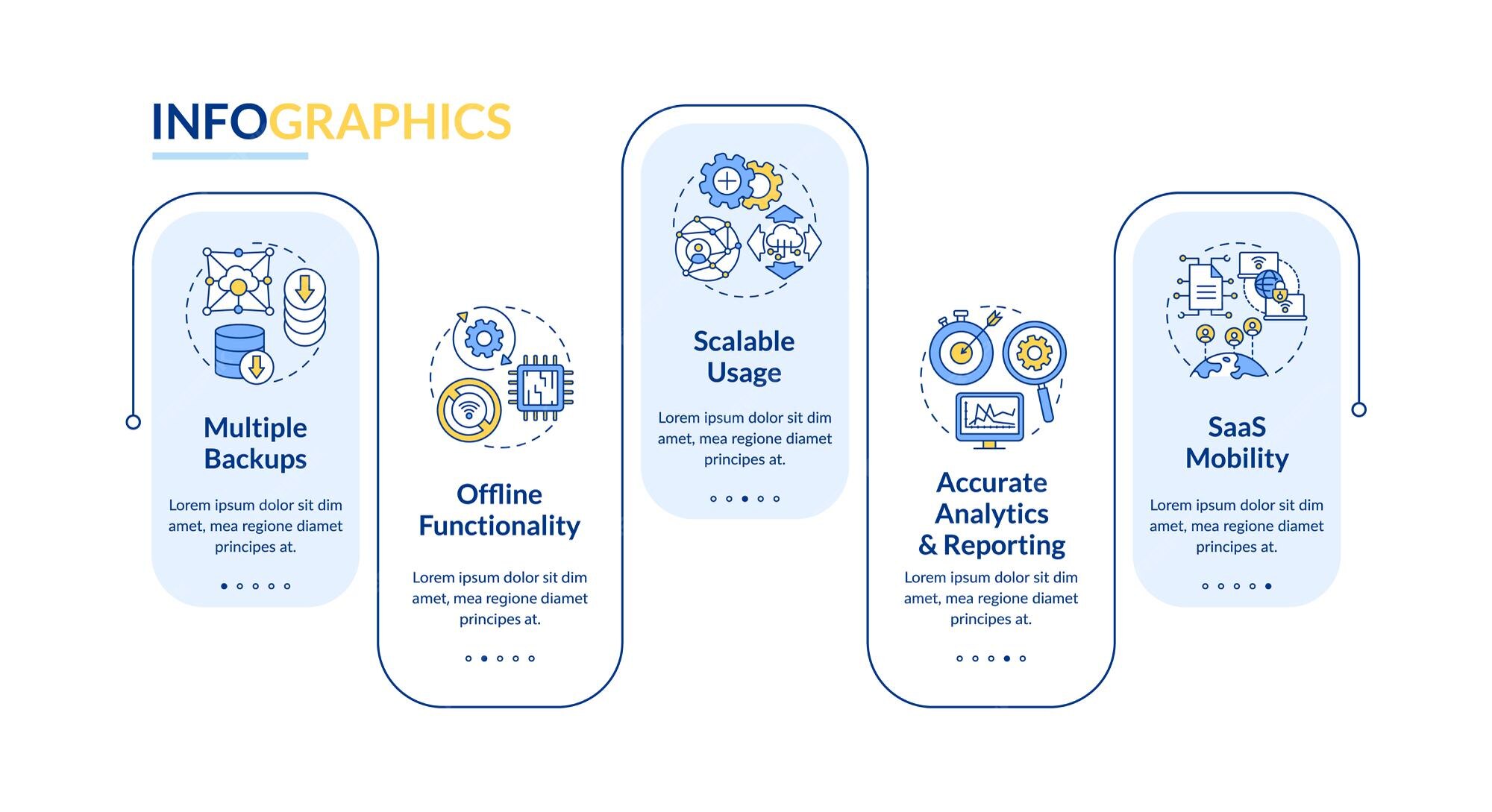 INFOGRAPHICS

Multiple Backups

Lorem ipsum dolor sit dim amet, mea regione diamet principes at.

Offline Functionality

Lorem ipsum dolor sit dim amet, mea regione diamet principes at.

Scalable Usage

Lorem ipsum dolor sit dim amet, mea regione diamet principes at.

Accurate Analytics & Reporting

Lorem ipsum dolor sit dim amet, mea regione diamet principes at.

SaaS Mobility

Lorem ipsum dolor sit dim amet, mea regione diamet principes at.