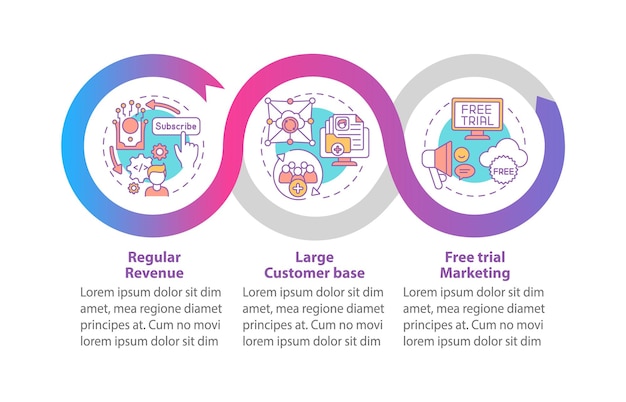 Subscribe

</>

FREE TRIAL

FREE

Regular Revenue
Lorem ipsum dolor sit dim amet, mea regione diamet principes at. Cum no movi lorem ipsum dolor sit dim

Large Customer base
Lorem ipsum dolor sit dim amet, mea regione diamet principes at. Cum no movi lorem ipsum dolor sit dim

Free trial Marketing
Lorem ipsum dolor sit dim amet, mea regione diamet principes at. Cum no movi lorem ipsum dolor sit dim