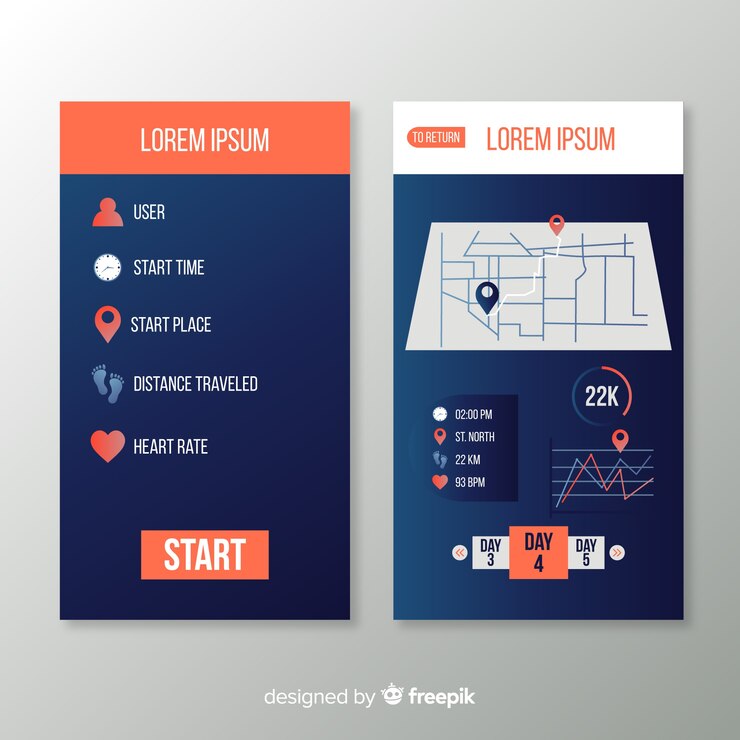 LOREM IPSUM

USER

START TIME

START PLACE

DISTANCE TRAVELED

HEART RATE

START

TO RETURN

LOREM IPSUM

22K

02:00 PM

ST. NORTH

22 KM

93 BPM

DAY 3

DAY 4

DAY 5

designed by freepik