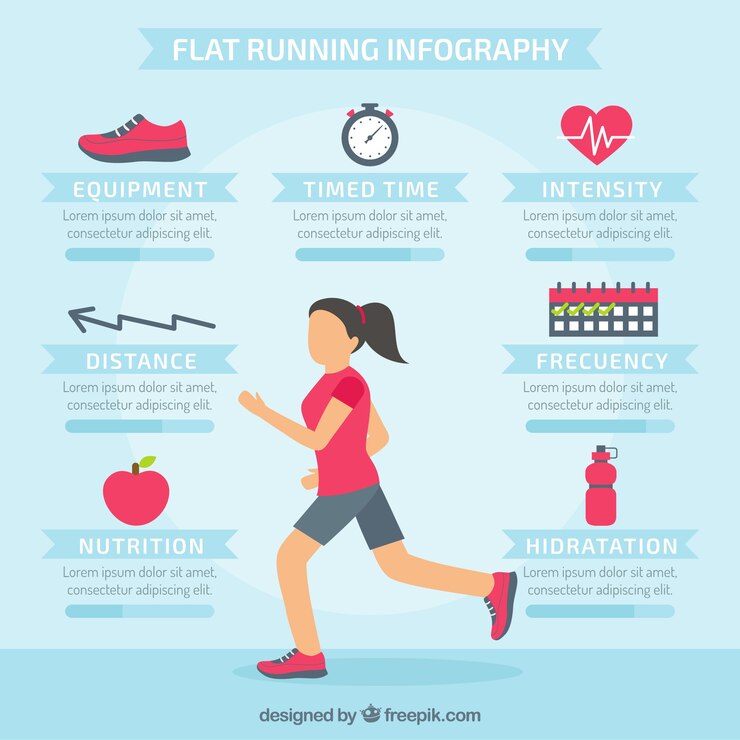 FLAT RUNNING INFOGRAPHY

EQUIPMENT
Lorem ipsum dolor sit amet, consectetur adipiscing elit.

TIMED TIME
Lorem ipsum dolor sit amet, consectetur adipiscing elit.

INTENSITY
Lorem ipsum dolor sit amet, consectetur adipiscing elit.

DISTANCE
Lorem ipsum dolor sit amet, consectetur adipiscing elit.

FRECUENCY
Lorem ipsum dolor sit amet, consectetur adipiscing elit.

NUTRITION
Lorem ipsum dolor sit amet, consectetur adipiscing elit.

HIDRATATION
Lorem ipsum dolor sit amet, consectetur adipiscing elit.

designed by freepik.com