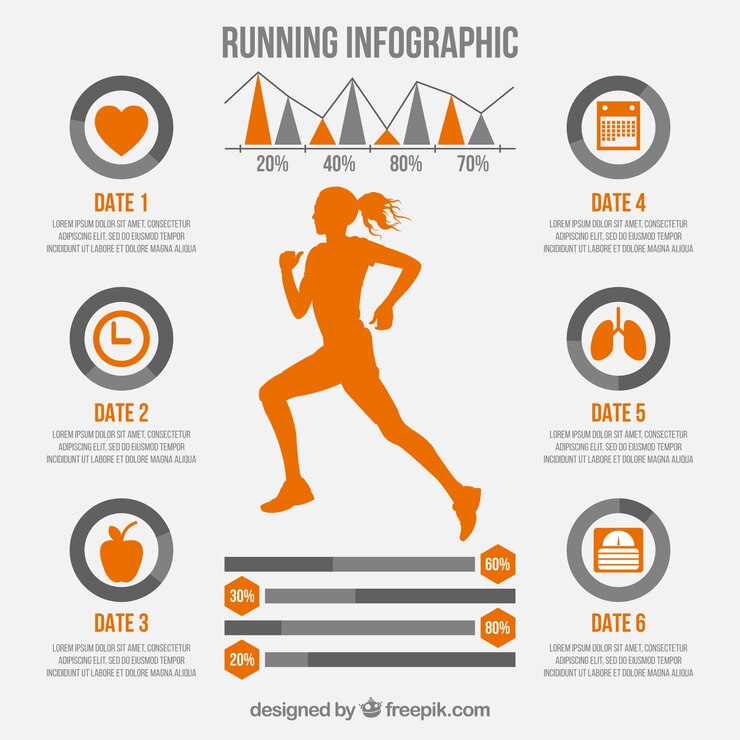 RUNNING INFOGRAPHIC

20% 40% 80% 70%

DATE 1
LOREM IPSUM DOLOR SIT AMET, CONSECTETUR ADIPISCING ELIT, SED DO EIUSMOD TEMPOR INCIDIDUNT UT LABORE ET DOLORE MAGNA ALIQUA

DATE 2
LOREM IPSUM DOLOR SIT AMET, CONSECTETUR ADIPISCING ELIT, SED DO EIUSMOD TEMPOR INCIDIDUNT UT LABORE ET DOLORE MAGNA ALIQUA

DATE 3
LOREM IPSUM DOLOR SIT AMET, CONSECTETUR ADIPISCING ELIT, SED DO EIUSMOD TEMPOR INCIDIDUNT UT LABORE ET DOLORE MAGNA ALIQUA

DATE 4
LOREM IPSUM DOLOR SIT AMET, CONSECTETUR ADIPISCING ELIT, SED DO EIUSMOD TEMPOR INCIDIDUNT UT LABORE ET DOLORE MAGNA ALIQUA

DATE 5
LOREM IPSUM DOLOR SIT AMET, CONSECTETUR ADIPISCING ELIT, SED DO EIUSMOD TEMPOR INCIDIDUNT UT LABORE ET DOLORE MAGNA ALIQUA

DATE 6
LOREM IPSUM DOLOR SIT AMET, CONSECTETUR ADIPISCING ELIT, SED DO EIUSMOD TEMPOR INCIDIDUNT UT LABORE ET DOLORE MAGNA ALIQUA

60%
30%
80%
20%

designed by freepik.com