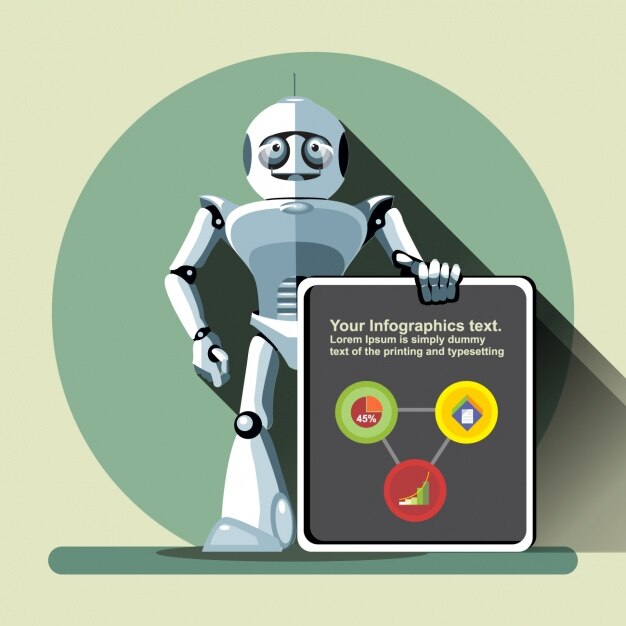 Your Infographics text.
Lorem Ipsum is simply dummy text of the printing and typesetting

45%