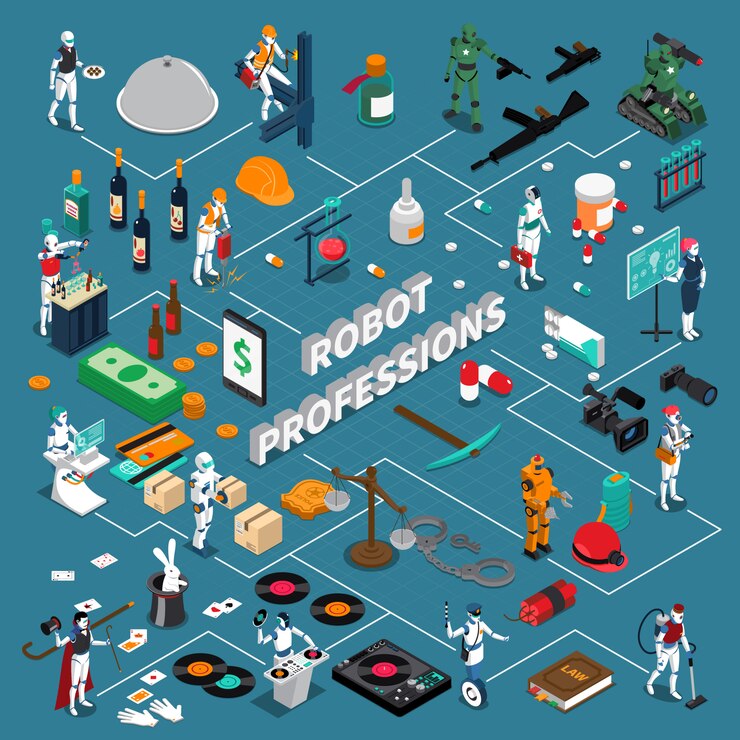 ROBOT PROFESSIONS

$

LAW