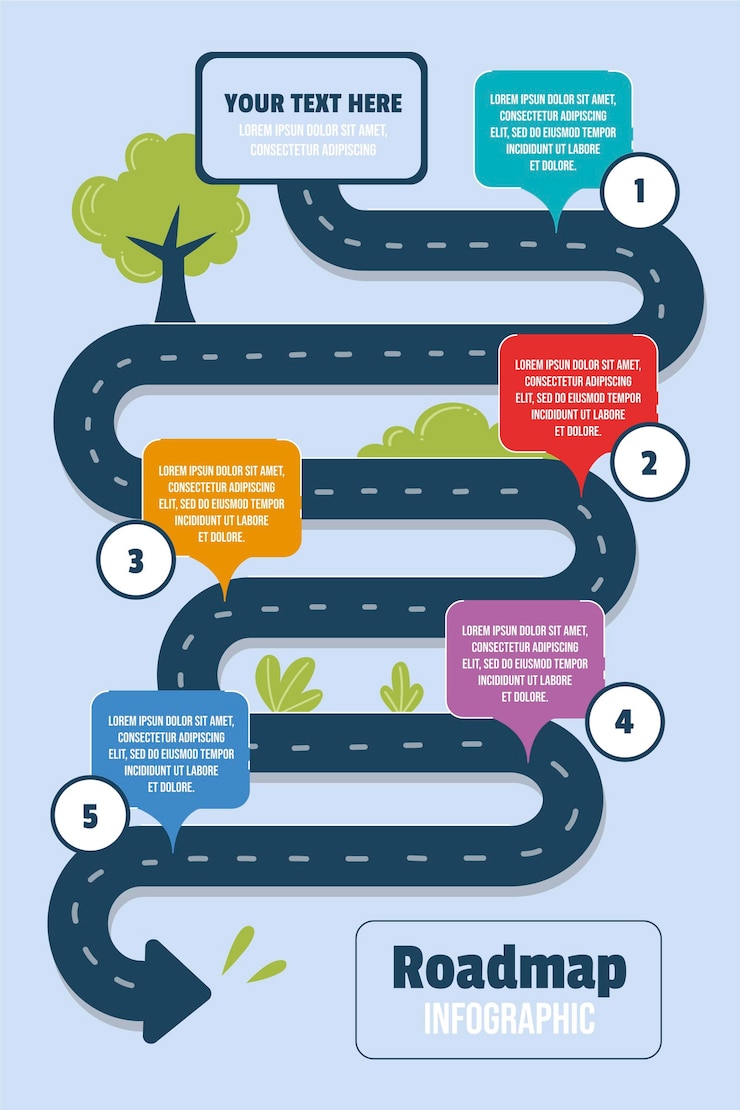 YOUR TEXT HERE
LOREM IPSUN DOLOR SIT AMET, CONSECTETUR ADIPISCING

LOREM IPSUN DOLOR SIT AMET, CONSECTETUR ADIPISCING ELIT, SED DO EIUSMOD TEMPOR INCIDIDUNT UT LABORE ET DOLORE.

1

LOREM IPSUN DOLOR SIT AMET, CONSECTETUR ADIPISCING ELIT, SED DO EIUSMOD TEMPOR INCIDIDUNT UT LABORE ET DOLORE.

2

LOREM IPSUN DOLOR SIT AMET, CONSECTETUR ADIPISCING ELIT, SED DO EIUSMOD TEMPOR INCIDIDUNT UT LABORE ET DOLORE.

3

LOREM IPSUN DOLOR SIT AMET, CONSECTETUR ADIPISCING ELIT, SED DO EIUSMOD TEMPOR INCIDIDUNT UT LABORE ET DOLORE.

4

LOREM IPSUN DOLOR SIT AMET, CONSECTETUR ADIPISCING ELIT, SED DO EIUSMOD TEMPOR INCIDIDUNT UT LABORE ET DOLORE.

5

Roadmap
INFOGRAPHIC