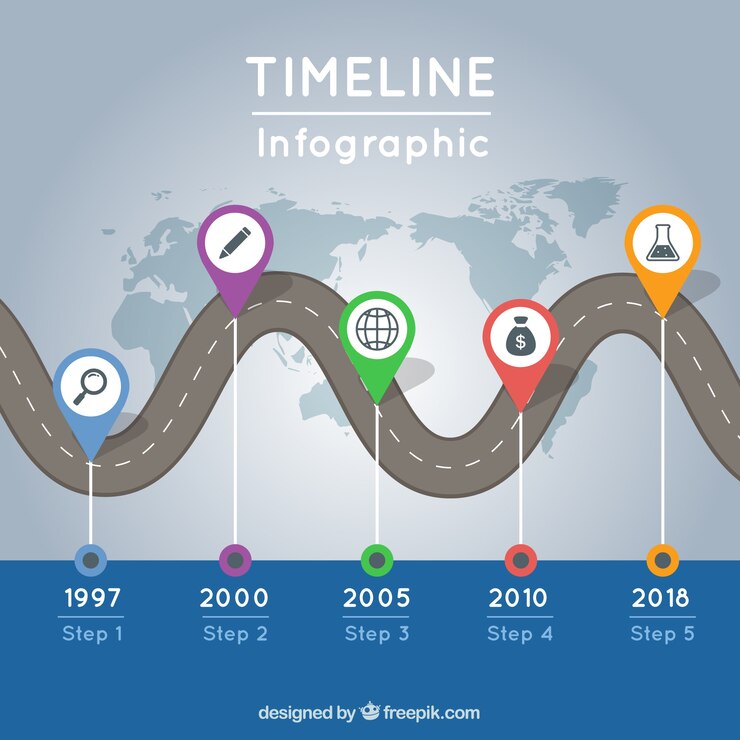 TIMELINE
Infographic

$

1997
Step 1

2000
Step 2

2005
Step 3

2010
Step 4

2018
Step 5

designed by freepik.com