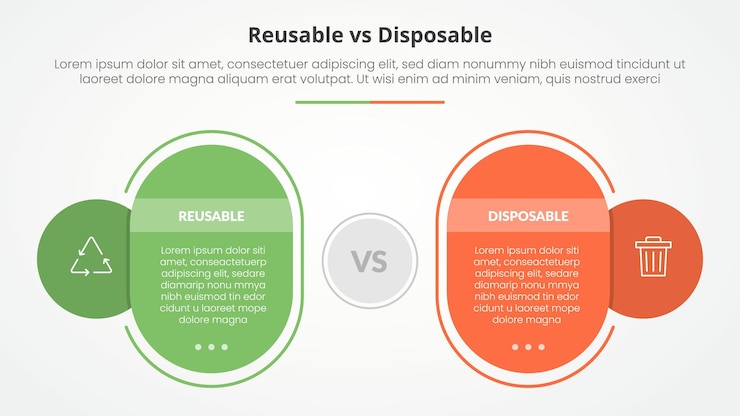 Reusable vs Disposable

Lorem ipsum dolor sit amet, consectetuer adipiscing elit, sed diam nonummy nibh euismod tincidunt ut laoreet dolore magna aliquam erat volutpat. Ut wisi enim ad minim veniam, quis nostrud exerci

REUSABLE

Lorem ipsum dolor siti amet, conseactetuerp adipiscing elit, sedare diamarip nonu mmya nibh euismod tin edor cidunt u laoreet mope dolore magna

VS

DISPOSABLE

Lorem ipsum dolor siti amet, conseactetuerp adipiscing elit, sedare diamarip nonu mmya nibh euismod tin edor cidunt u laoreet mope dolore magna