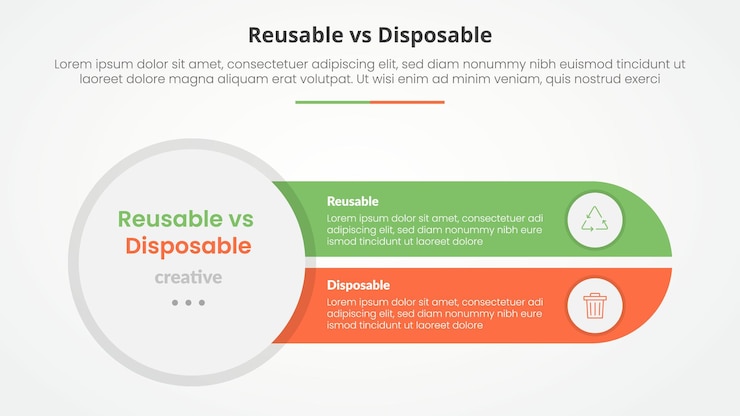 Reusable vs Disposable

Lorem ipsum dolor sit amet, consectetuer adipiscing elit, sed diam nonummy nibh euismod tincidunt ut laoreet dolore magna aliquam erat volutpat. Ut wisi enim ad minim veniam, quis nostrud exerci

Reusable vs Disposable

creative

Reusable

Lorem ipsum dolor sit amet, consectetuer adi adipiscing elit, sed diam nonummy nibh eure ismod tincidunt ut laoreet dolore

Disposable

Lorem ipsum dolor sit amet, consectetuer adi adipiscing elit, sed diam nonummy nibh eure ismod tincidunt ut laoreet dolore