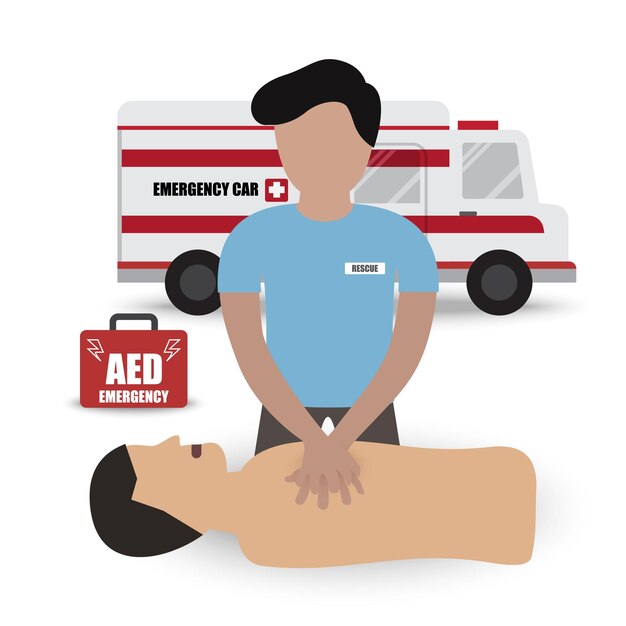 EMERGENCY CAR

RESCUE

AED
EMERGENCY