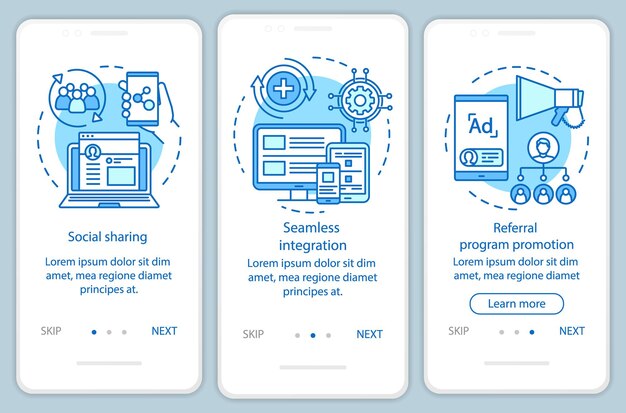 Social sharing

Lorem ipsum dolor sit dim amet, mea regione diamet principes at.

SKIP NEXT

Seamless integration

Lorem ipsum dolor sit dim amet, mea regione diamet principes at.

SKIP NEXT

Ad

Referral program promotion

Lorem ipsum dolor sit dim amet, mea regione diamet

Learn more

SKIP NEXT