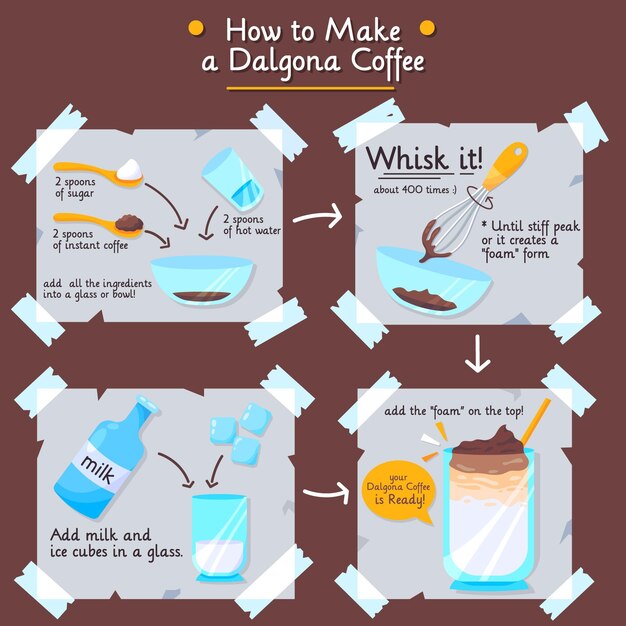 How to Make a Dalgona Coffee

2 spoons of sugar

2 spoons of instant coffee

2 spoons of hot water

add all the ingredients into a glass or bowl!

Whisk it!

about 400 times :)

* Until stiff peak or it creates a "foam" form

milk

Add milk and ice cubes in a glass.

add the "foam" on the top!

your Dalgona Coffee is Ready!