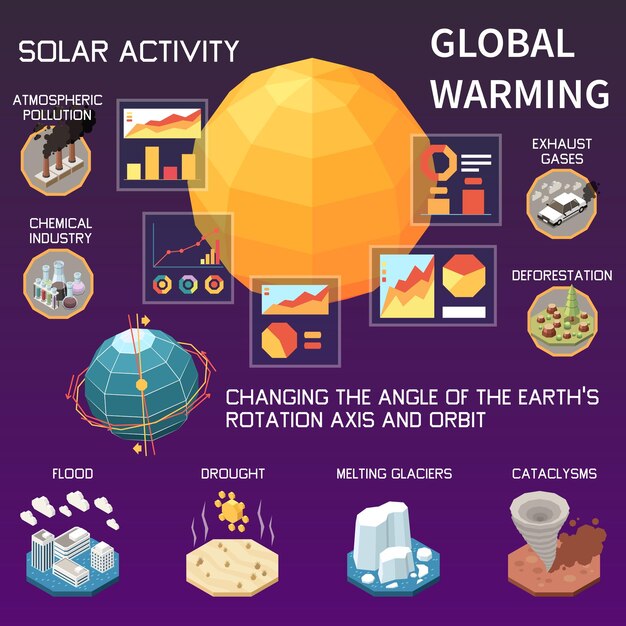 SOLAR ACTIVITY

GLOBAL WARMING

ATMOSPHERIC POLLUTION

CHEMICAL INDUSTRY

EXHAUST GASES

DEFORESTATION

CHANGING THE ANGLE OF THE EARTH'S ROTATION AXIS AND ORBIT

FLOOD

DROUGHT

MELTING GLACIERS

CATACLYSMS