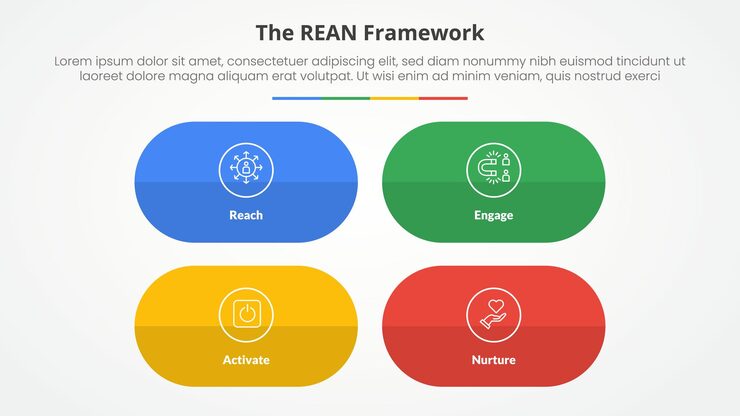 The REAN Framework

Lorem ipsum dolor sit amet, consectetuer adipiscing elit, sed diam nonummy nibh euismod tincidunt ut laoreet dolore magna aliquam erat volutpat. Ut wisi enim ad minim veniam, quis nostrud exerci

Reach

Engage

Activate

Nurture