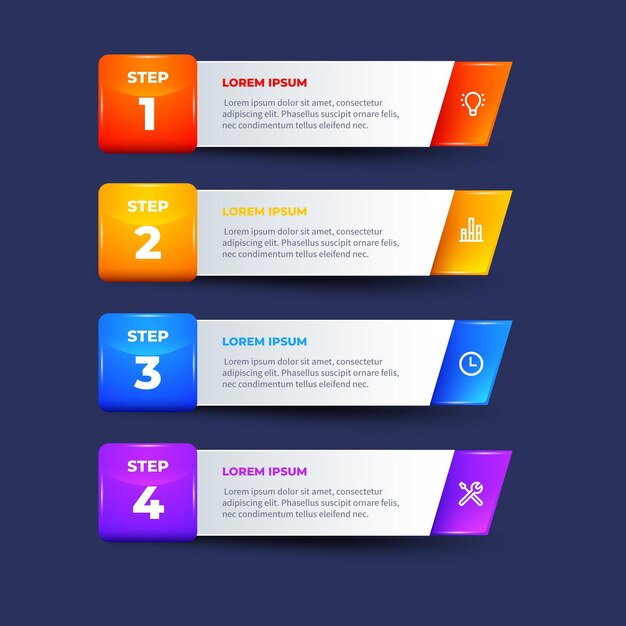 STEP
1

LOREM IPSUM

Lorem ipsum dolor sit amet, consectetur adipiscing elit. Phasellus suscipit ornare felis, nec condimentum tellus eleifend nec.

STEP
2

LOREM IPSUM

Lorem ipsum dolor sit amet, consectetur adipiscing elit. Phasellus suscipit ornare felis, nec condimentum tellus eleifend nec.

STEP
3

LOREM IPSUM

Lorem ipsum dolor sit amet, consectetur adipiscing elit. Phasellus suscipit ornare felis, nec condimentum tellus eleifend nec.

STEP
4

LOREM IPSUM

Lorem ipsum dolor sit amet, consectetur adipiscing elit. Phasellus suscipit ornare felis, nec condimentum tellus eleifend nec.