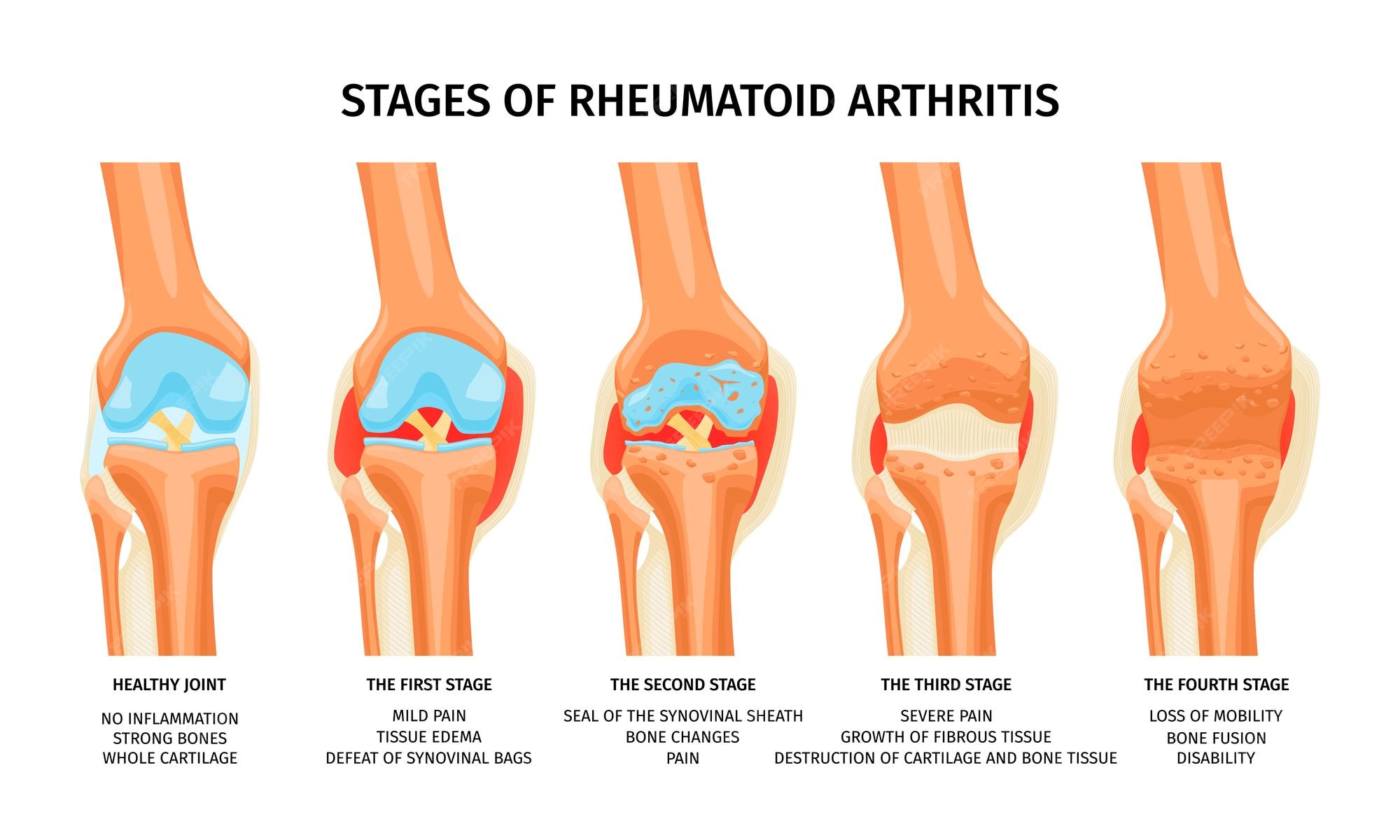 STAGES OF RHEUMATOID ARTHRITIS

HEALTHY JOINT

NO INFLAMMATION
STRONG BONES
WHOLE CARTILAGE

THE FIRST STAGE

MILD PAIN
TISSUE EDEMA
DEFEAT OF SYNOVINAL BAGS

THE SECOND STAGE

SEAL OF THE SYNOVINAL SHEATH
BONE CHANGES
PAIN

THE THIRD STAGE

SEVERE PAIN
GROWTH OF FIBROUS TISSUE
DESTRUCTION OF CARTILAGE AND BONE TISSUE

THE FOURTH STAGE

LOSS OF MOBILITY
BONE FUSION
DISABILITY