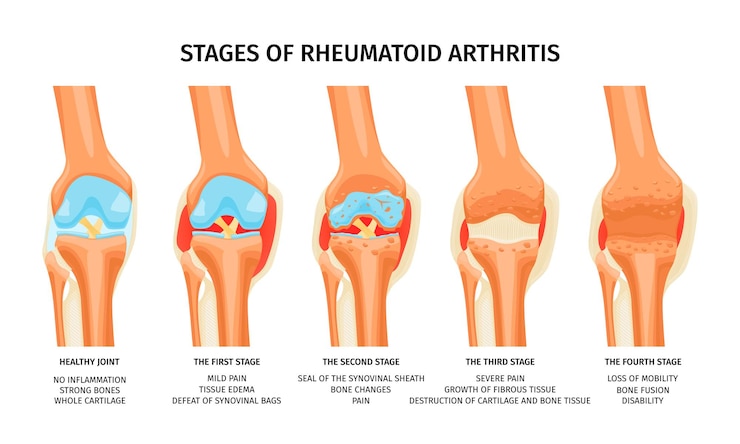 STAGES OF RHEUMATOID ARTHRITIS

HEALTHY JOINT

NO INFLAMMATION
STRONG BONES
WHOLE CARTILAGE

THE FIRST STAGE

MILD PAIN
TISSUE EDEMA
DEFEAT OF SYNOVINAL BAGS

THE SECOND STAGE

SEAL OF THE SYNOVINAL SHEATH
BONE CHANGES
PAIN

THE THIRD STAGE

SEVERE PAIN
GROWTH OF FIBROUS TISSUE
DESTRUCTION OF CARTILAGE AND BONE TISSUE

THE FOURTH STAGE

LOSS OF MOBILITY
BONE FUSION
DISABILITY