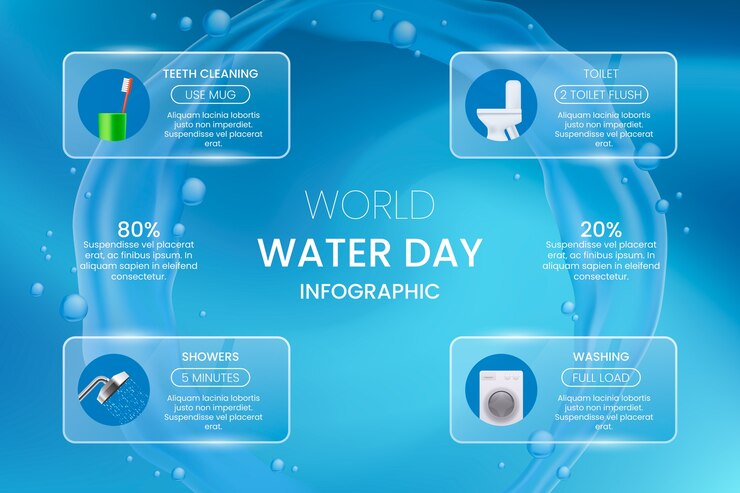 TEETH CLEANING

USE MUG

Aliquam lacinia lobortis justo non imperdiet. Suspendisse vel placerat erat.

TOILET

2 TOILET FLUSH

Aliquam lacinia lobortis justo non imperdiet. Suspendisse vel placerat erat.

80%

Suspendisse vel placerat erat, ac finibus ipsum. In aliquam sapien in eleifend consectetur.

WORLD

WATER DAY

INFOGRAPHIC

20%

Suspendisse vel placerat erat, ac finibus ipsum. In aliquam sapien in eleifend consectetur.

SHOWERS

5 MINUTES

Aliquam lacinia lobortis justo non imperdiet. Suspendisse vel placerat erat.

WASHING

FULL LOAD

Aliquam lacinia lobortis justo non imperdiet. Suspendisse vel placerat erat.