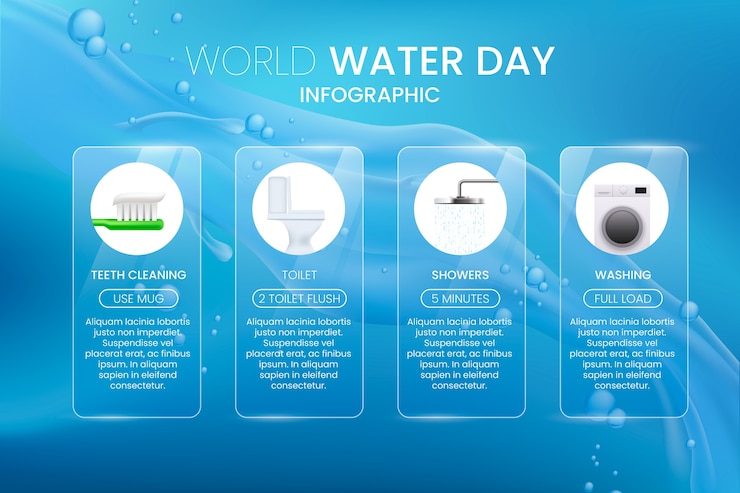 WORLD WATER DAY
INFOGRAPHIC

TEETH CLEANING
USE MUG
Aliquam lacinia lobortis justo non imperdiet. Suspendisse vel placerat erat, ac finibus ipsum. In aliquam sapien in eleifend consectetur.

TOILET
2 TOILET FLUSH
Aliquam lacinia lobortis justo non imperdiet. Suspendisse vel placerat erat, ac finibus ipsum. In aliquam sapien in eleifend consectetur.

SHOWERS
5 MINUTES
Aliquam lacinia lobortis justo non imperdiet. Suspendisse vel placerat erat, ac finibus ipsum. In aliquam sapien in eleifend consectetur.

WASHING
FULL LOAD
Aliquam lacinia lobortis justo non imperdiet. Suspendisse vel placerat erat, ac finibus ipsum. In aliquam sapien in eleifend consectetur.