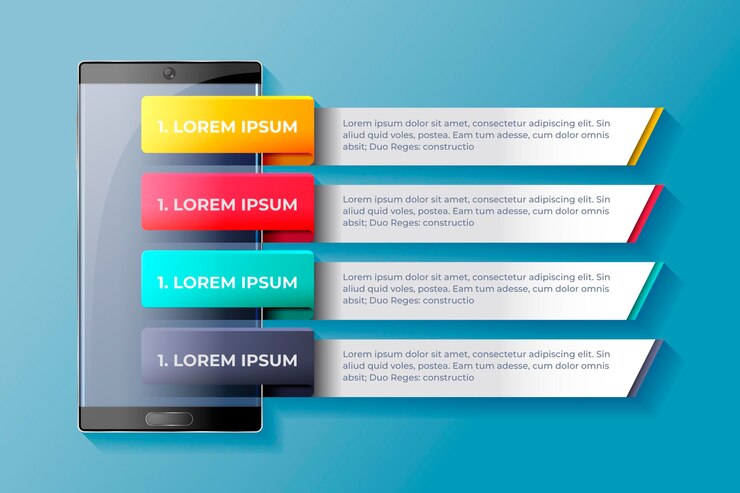 1. LOREM IPSUM

Lorem ipsum dolor sit amet, consectetur adipiscing elit. Sin aliud quid voles, postea. Eam tum adesse, cum dolor omnis absit; Duo Reges: constructio

1. LOREM IPSUM

Lorem ipsum dolor sit amet, consectetur adipiscing elit. Sin aliud quid voles, postea. Eam tum adesse, cum dolor omnis absit; Duo Reges: constructio

1. LOREM IPSUM

Lorem ipsum dolor sit amet, consectetur adipiscing elit. Sin aliud quid voles, postea. Eam tum adesse, cum dolor omnis absit; Duo Reges: constructio

1. LOREM IPSUM

Lorem ipsum dolor sit amet, consectetur adipiscing elit. Sin aliud quid voles, postea. Eam tum adesse, cum dolor omnis absit; Duo Reges: constructio