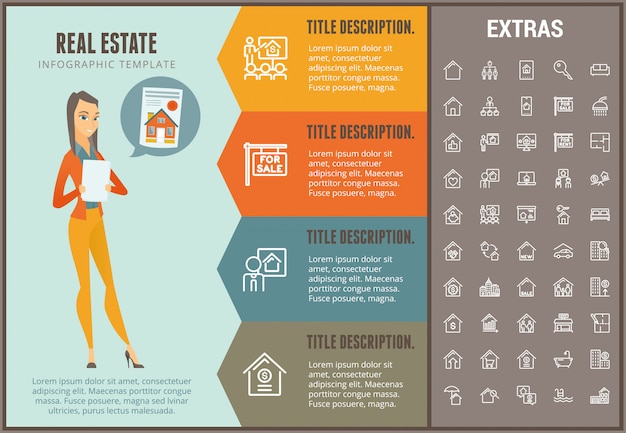 REAL ESTATE
INFOGRAPHIC TEMPLATE

Lorem ipsum dolor sit amet, consectetuer adipiscing elit. Maecenas porttitor congue massa. Fusce posuere, magna sed lvinar ultricies, purus lectus malesuada.

TITLE DESCRIPTION.
Lorem ipsum dolor sit amet, consectetuer adipiscing elit. Maecenas porttitor congue massa. Fusce posuere, magna.

FOR SALE

TITLE DESCRIPTION.
Lorem ipsum dolor sit amet, consectetuer adipiscing elit. Maecenas porttitor congue massa. Fusce posuere, magna.

TITLE DESCRIPTION.
Lorem ipsum dolor sit amet, consectetuer adipiscing elit. Maecenas porttitor congue massa. Fusce posuere, magna.

TITLE DESCRIPTION.
Lorem ipsum dolor sit amet, consectetuer adipiscing elit. Maecenas porttitor congue massa. Fusce posuere, magna.

EXTRAS

FOR SALE
FOR RENT
NEW
SALE