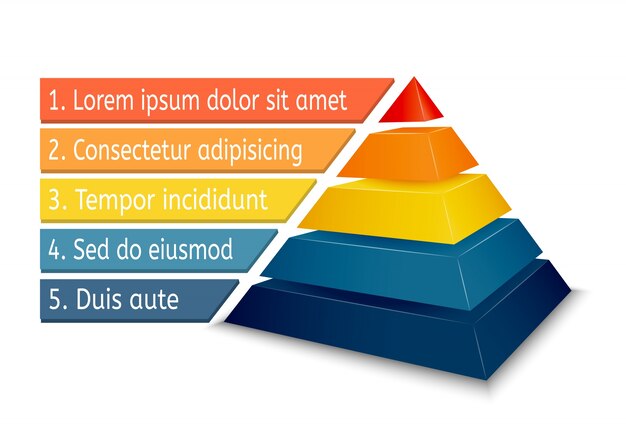 1. Lorem ipsum dolor sit amet

2. Consectetur adipisicing

3. Tempor incididunt

4. Sed do eiusmod

5. Duis aute