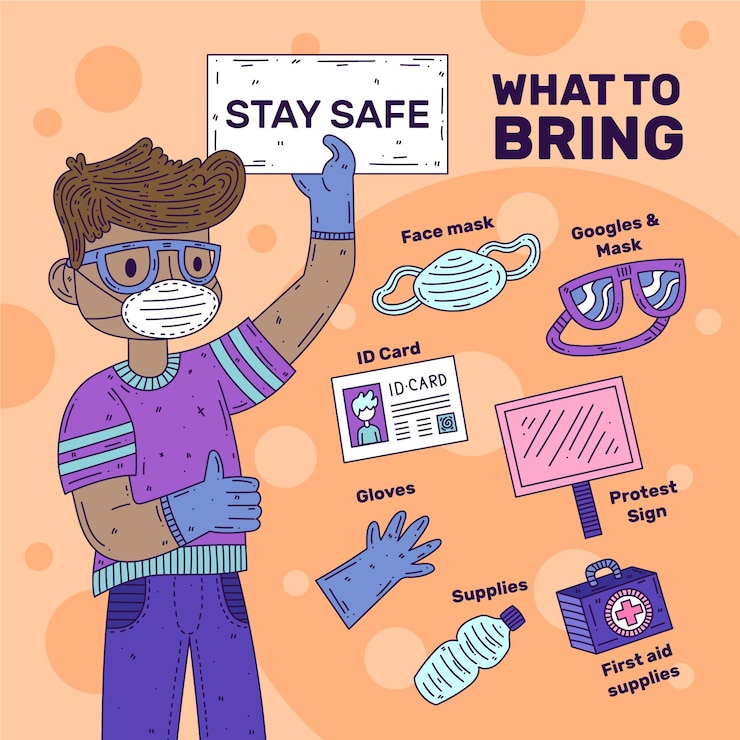 STAY SAFE

WHAT TO BRING

Face mask

Googles & Mask

ID Card

ID·CARD

Protest Sign

Gloves

Supplies

First aid supplies