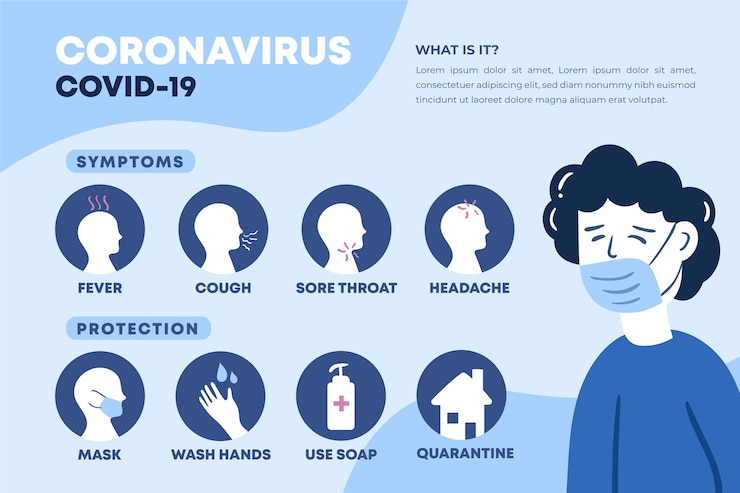 CORONAVIRUS
COVID-19

WHAT IS IT?
Lorem ipsum dolor sit amet, Lorem ipsum dolor sit amet, consectetuer adipiscing elit, sed diam nonummy nibh euismod tincidunt ut laoreet dolore magna aliquam erat volutpat.

SYMPTOMS

FEVER
COUGH
SORE THROAT
HEADACHE

PROTECTION

MASK
WASH HANDS
USE SOAP
QUARANTINE