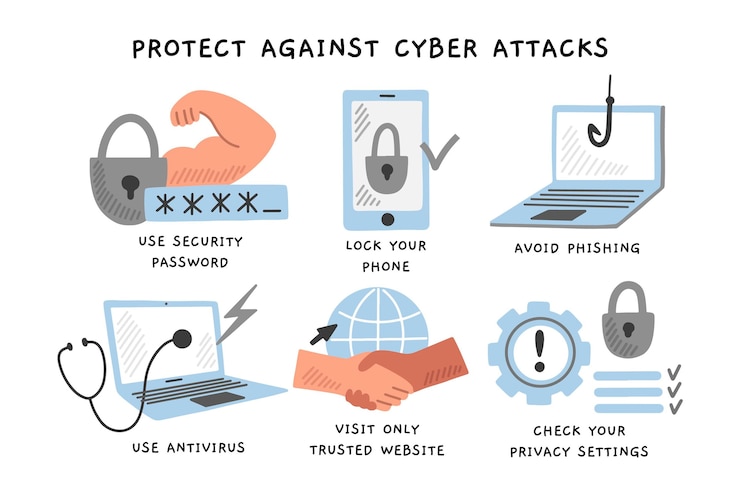 PROTECT AGAINST CYBER ATTACKS

****_

USE SECURITY PASSWORD

LOCK YOUR PHONE

AVOID PHISHING

USE ANTIVIRUS

VISIT ONLY TRUSTED WEBSITE

!

CHECK YOUR PRIVACY SETTINGS