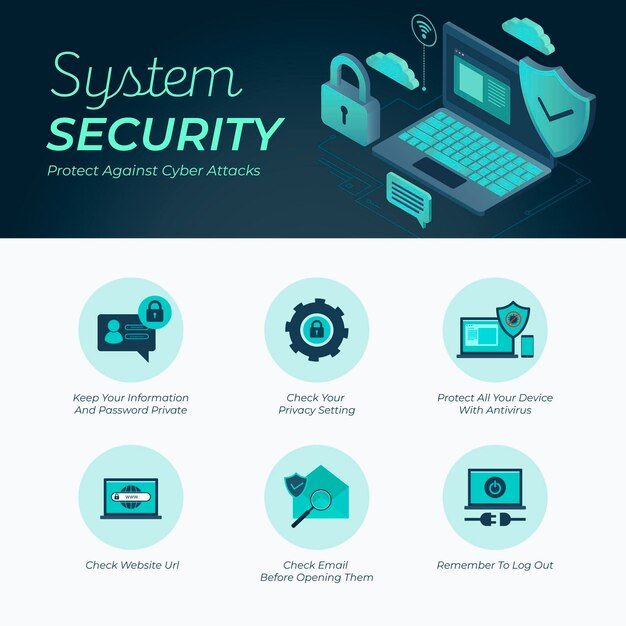 System
SECURITY
Protect Against Cyber Attacks

Keep Your Information And Password Private

Check Your Privacy Setting

Protect All Your Device With Antivirus

www

Check Website Url

Check Email Before Opening Them

Remember To Log Out