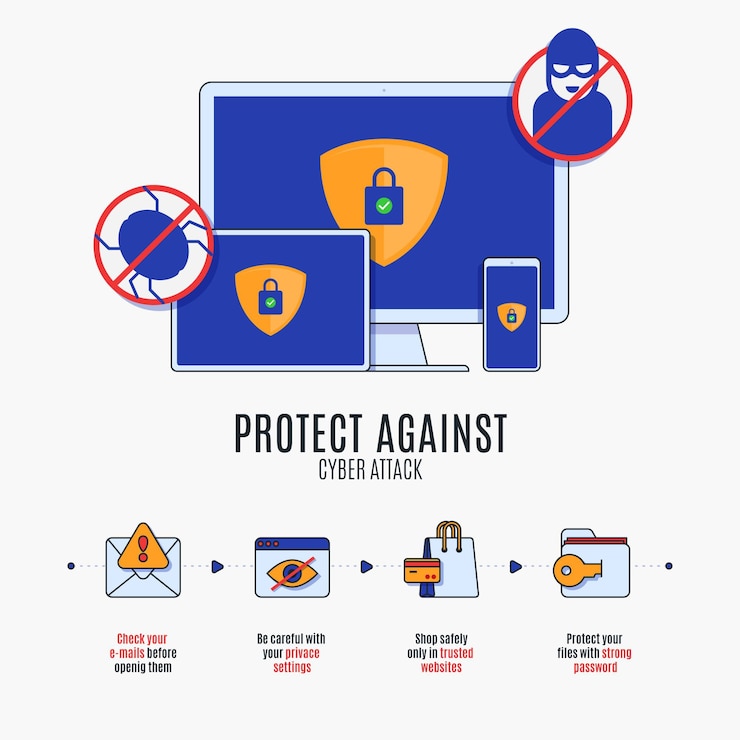 PROTECT AGAINST
CYBER ATTACK

Check your e-mails before openig them

Be careful with your privace settings

Shop safely only in trusted websites

Protect your files with strong password