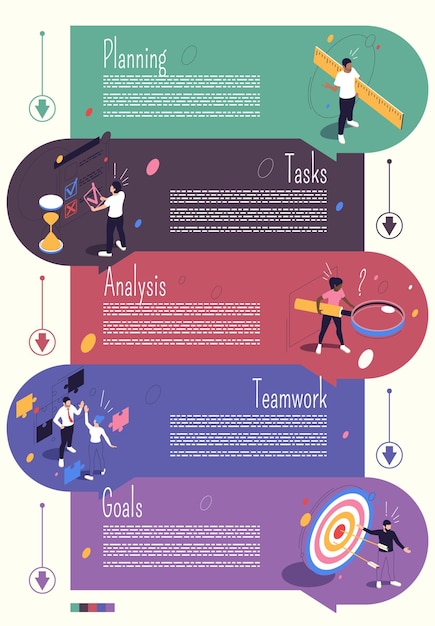 Planning

Tasks

Analysis

Teamwork

Goals