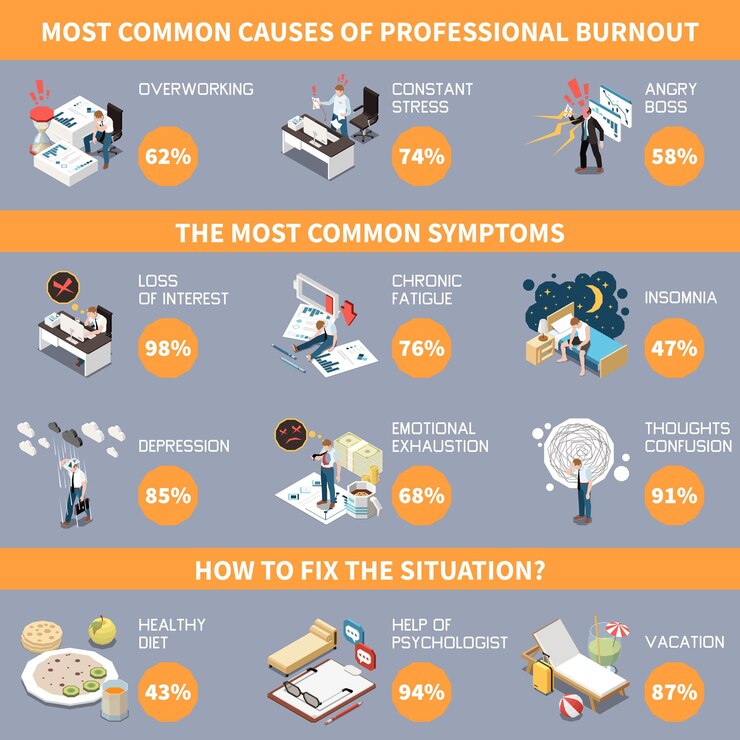 MOST COMMON CAUSES OF PROFESSIONAL BURNOUT

OVERWORKING
62%

CONSTANT STRESS
74%

ANGRY BOSS
58%

THE MOST COMMON SYMPTOMS

LOSS OF INTEREST
98%

CHRONIC FATIGUE
76%

INSOMNIA
47%

DEPRESSION
85%

EMOTIONAL EXHAUSTION
68%

THOUGHTS CONFUSION
91%

HOW TO FIX THE SITUATION?

HEALTHY DIET
43%

HELP OF PSYCHOLOGIST
94%

VACATION
87%