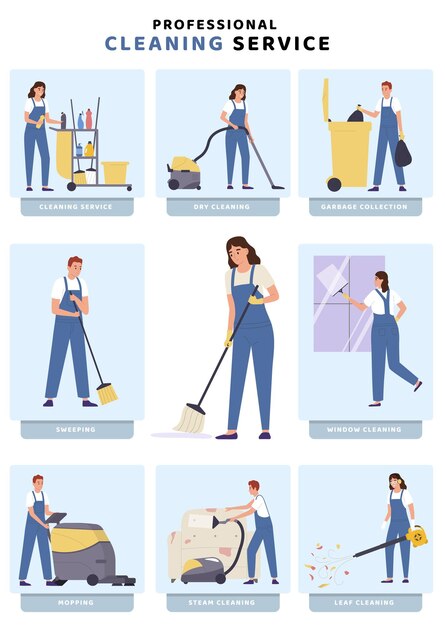 PROFESSIONAL
CLEANING SERVICE

CLEANING SERVICE

DRY CLEANING

GARBAGE COLLECTION

SWEEPING

WINDOW CLEANING

MOPPING

STEAM CLEANING

LEAF CLEANING