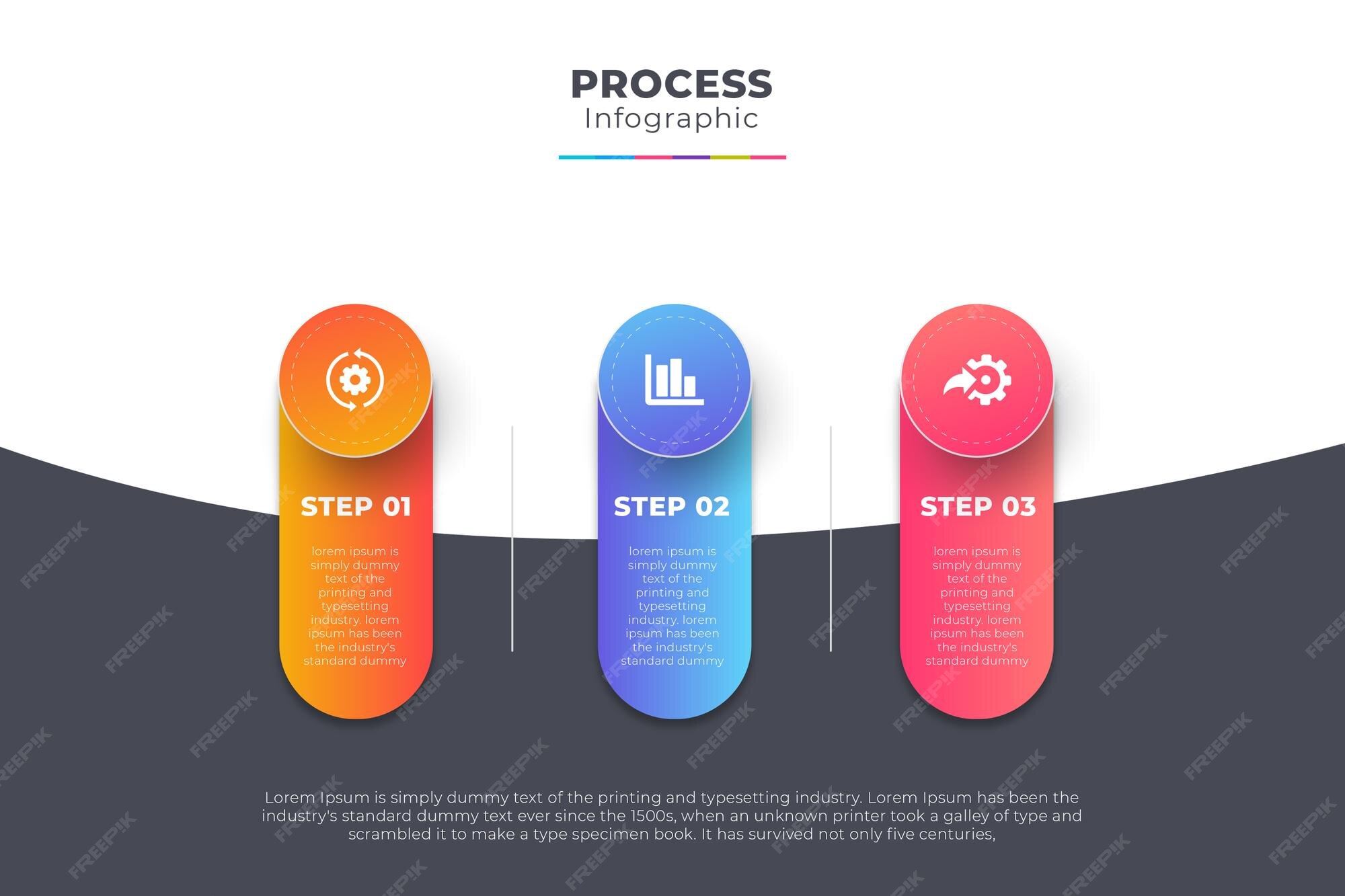 PROCESS
Infographic

STEP 01

lorem ipsum is simply dummy text of the printing and typesetting industry. lorem ipsum has been the industry's standard dummy

STEP 02

lorem ipsum is simply dummy text of the printing and typesetting industry. lorem ipsum has been the industry's standard dummy

STEP 03

lorem ipsum is simply dummy text of the printing and typesetting industry. lorem ipsum has been the industry's standard dummy

Lorem Ipsum is simply dummy text of the printing and typesetting industry. Lorem Ipsum has been the industry's standard dummy text ever since the 1500s, when an unknown printer took a galley of type and scrambled it to make a type specimen book. It has survived not only five centuries,

FREEPIK