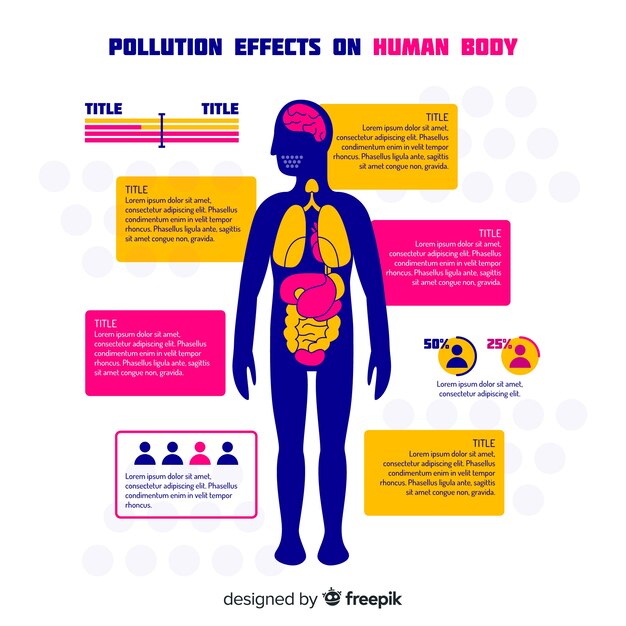 POLLUTION EFFECTS ON HUMAN BODY

TITLE TITLE

TITLE
Lorem ipsum dolor sit amet, consectetur adipiscing elit. Phasellus condimentum enim in velit tempor rhoncus. Phasellus ligula ante, sagittis sit amet congue non, gravida.

TITLE
Lorem ipsum dolor sit amet, consectetur adipiscing elit. Phasellus condimentum enim in velit tempor rhoncus. Phasellus ligula ante, sagittis sit amet congue non, gravida.

TITLE
Lorem ipsum dolor sit amet, consectetur adipiscing elit. Phasellus condimentum enim in velit tempor rhoncus. Phasellus ligula ante, sagittis sit amet congue non, gravida.

TITLE
Lorem ipsum dolor sit amet, consectetur adipiscing elit. Phasellus condimentum enim in velit tempor rhoncus. Phasellus ligula ante, sagittis sit amet congue non, gravida.

50% 25%
Lorem ipsum dolor sit amet, consectetur adipiscing elit.

Lorem ipsum dolor sit amet, consectetur adipiscing elit. Phasellus condimentum enim in velit tempor rhoncus.

TITLE
Lorem ipsum dolor sit amet, consectetur adipiscing elit. Phasellus condimentum enim in velit tempor rhoncus. Phasellus ligula ante, sagittis sit amet congue non, gravida.

designed by freepik