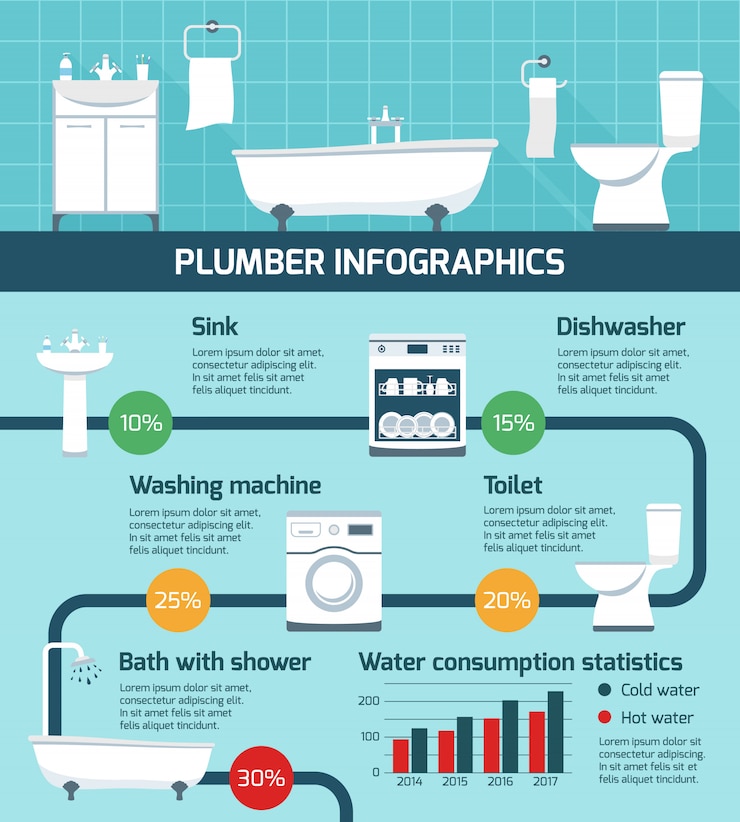 PLUMBER INFOGRAPHICS

Sink
Lorem ipsum dolor sit amet, consectetur adipiscing elit. In sit amet felis sit amet felis aliquet tincidunt.

10%

Dishwasher
Lorem ipsum dolor sit amet, consectetur adipiscing elit. In sit amet felis sit amet felis aliquet tincidunt.

15%

Washing machine
Lorem ipsum dolor sit amet, consectetur adipiscing elit. In sit amet felis sit amet felis aliquet tincidunt.

25%

Toilet
Lorem ipsum dolor sit amet, consectetur adipiscing elit. In sit amet felis sit amet felis aliquet tincidunt.

20%

Bath with shower
Lorem ipsum dolor sit amet, consectetur adipiscing elit. In sit amet felis sit amet felis aliquet tincidunt.

30%

Water consumption statistics

200
100
0
2014 2015 2016 2017

Cold water
Hot water

Lorem ipsum dolor sit consectetur adipiscing. In sit amet felis sit et felis aliquet tincidunt.