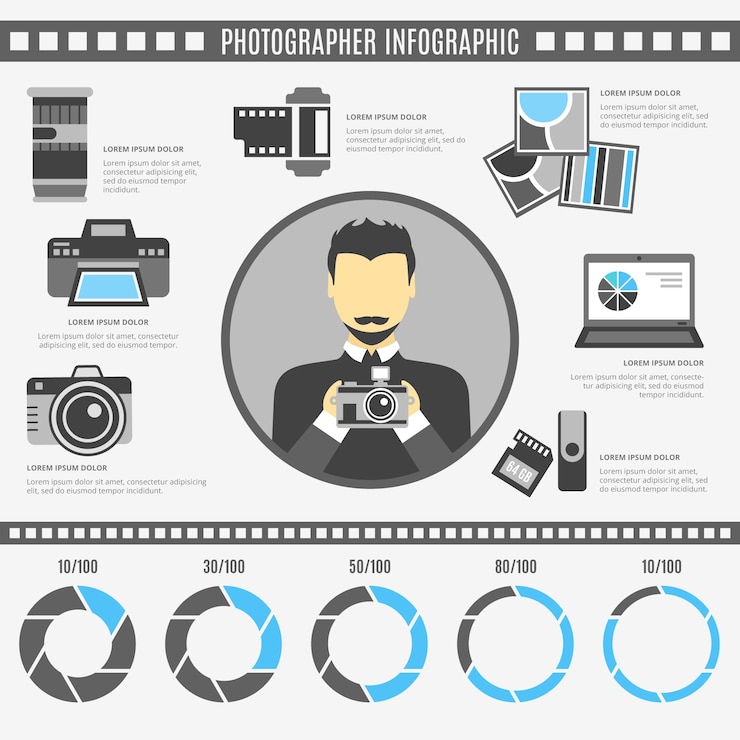 PHOTOGRAPHER INFOGRAPHIC

LOREM IPSUM DOLOR
Lorem ipsum dolor sit amet, consectetur adipisicing elit, sed do eiusmod tempor incididunt.

LOREM IPSUM DOLOR
Lorem ipsum dolor sit amet, consectetur adipisicing elit, sed do eiusmod tempor incididunt.

LOREM IPSUM DOLOR
Lorem ipsum dolor sit amet, consectetur adipisicing elit, sed do eiusmod tempor incididunt.

LOREM IPSUM DOLOR
Lorem ipsum dolor sit amet, consectetur adipisicing elit, sed do eiusmod tempor.

LOREM IPSUM DOLOR
Lorem ipsum dolor sit amet, consectetur adipisicing elit, sed do eiusmod tempor incididunt.

LOREM IPSUM DOLOR
Lorem ipsum dolor sit amet, consectetur adipisicing elit, sed do eiusmod tempor incididunt.

64 GB

LOREM IPSUM DOLOR
Lorem ipsum dolor sit amet, consectetur adipisicing elit, sed do eiusmod tempor incididunt.

10/100

30/100

50/100

80/100

10/100