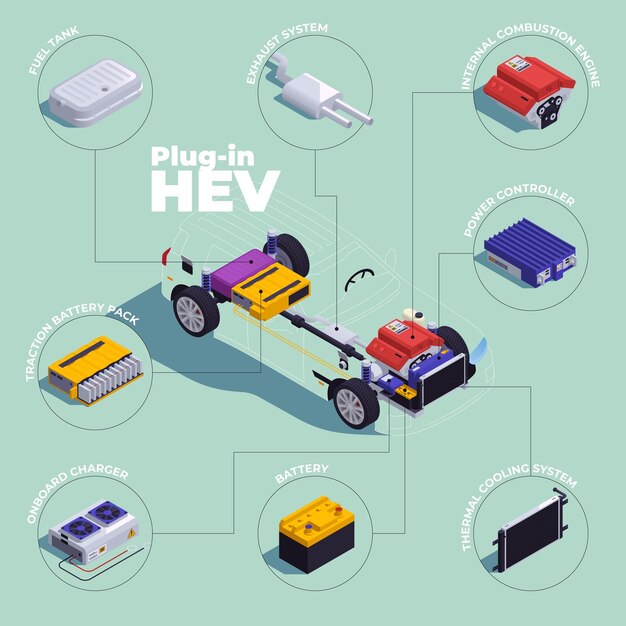 FUEL TANK

EXHAUST SYSTEM

INTERNAL COMBUSTION ENGINE

Plug-in
HEV

POWER CONTROLLER

TRACTION BATTERY PACK

ONBOARD CHARGER

BATTERY

THERMAL COOLING SYSTEM