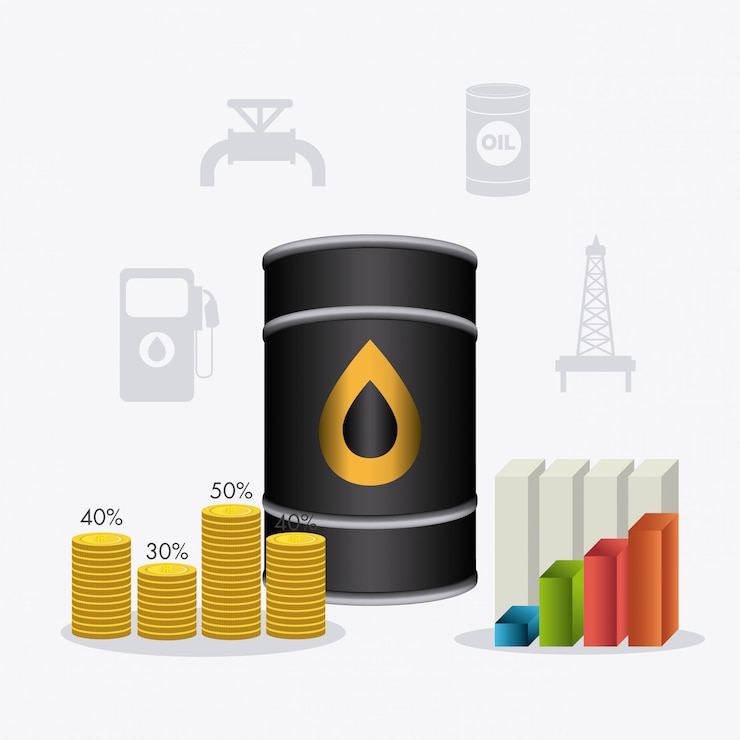 OIL

40%
30%
50%
40%