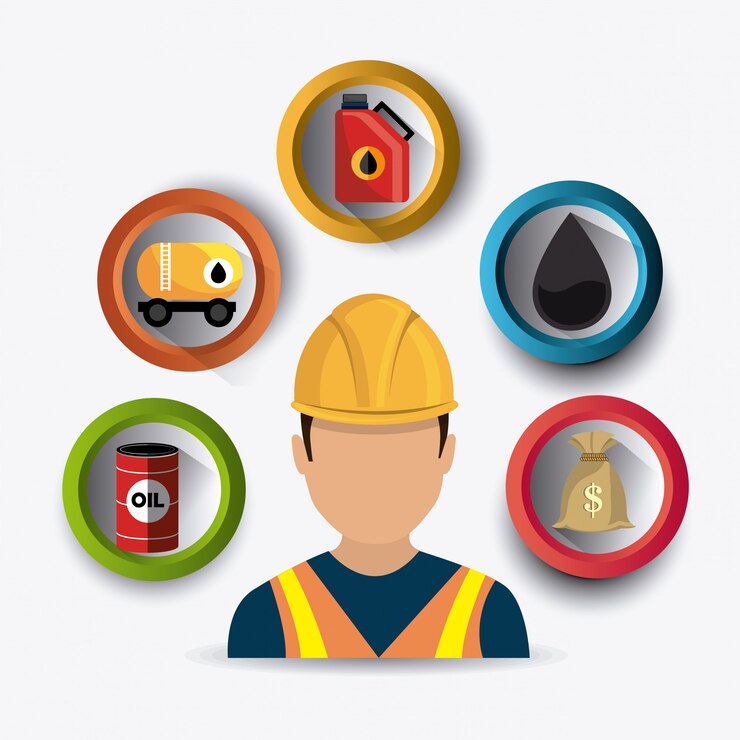 OIL
$