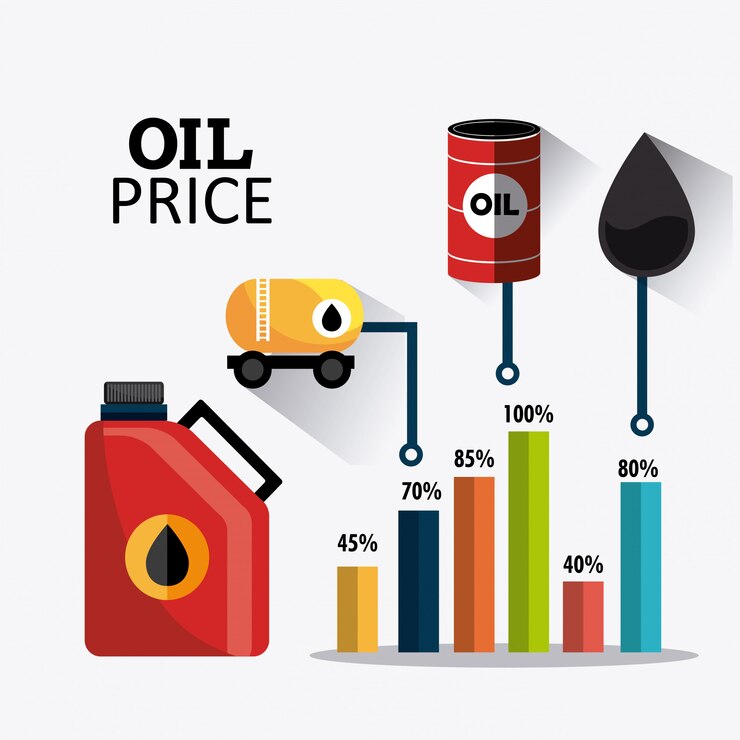 OIL
PRICE

OIL

45%
70%
85%
100%
40%
80%