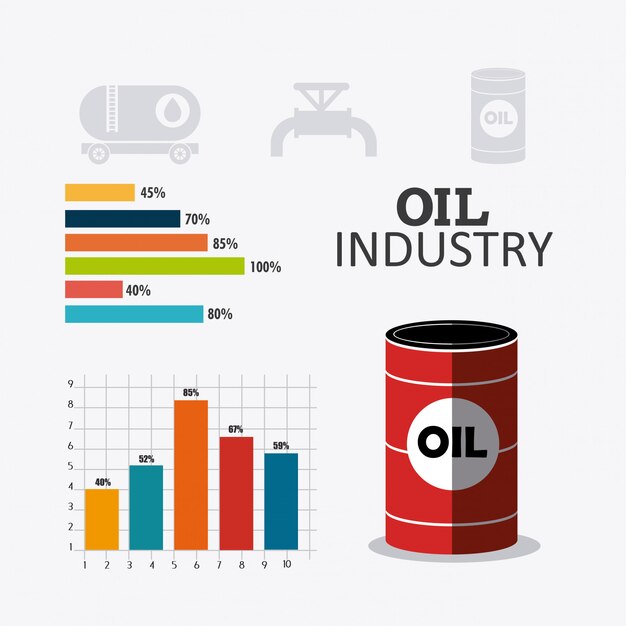 OIL

45%
70%
85%
100%
40%
80%

OIL
INDUSTRY

9
8
7
6
5
4
3
2
1

40%
52%
85%
67%
59%

1 2 3 4 5 6 7 8 9 10

OIL