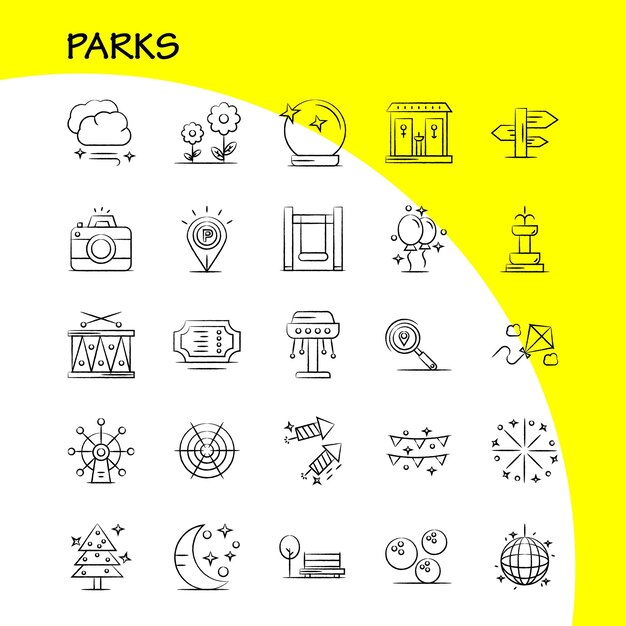 PARKS

P