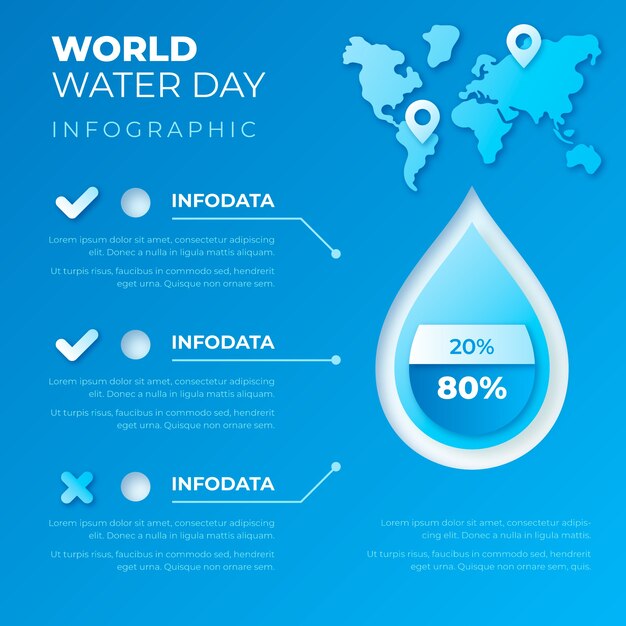 WORLD
WATER DAY
INFOGRAPHIC

INFODATA

Lorem ipsum dolor sit amet, consectetur adipiscing elit. Donec a nulla in ligula mattis aliquam.

Ut turpis risus, faucibus in commodo sed, hendrerit eget urna. Quisque non ornare sem.

INFODATA

Lorem ipsum dolor sit amet, consectetur adipiscing elit. Donec a nulla in ligula mattis aliquam.

Ut turpis risus, faucibus in commodo sed, hendrerit eget urna. Quisque non ornare sem.

INFODATA

Lorem ipsum dolor sit amet, consectetur adipiscing elit. Donec a nulla in ligula mattis aliquam.

Ut turpis risus, faucibus in commodo sed, hendrerit eget urna. Quisque non ornare sem.

20%
80%

Lorem ipsum dolor sit amet, consectetur adipiscing elit. Donec a nulla in ligula mattis.

Ut turpis risus, faucibus in commodo sed, hendrerit eget urna. Quisque non ornare sem, quis.