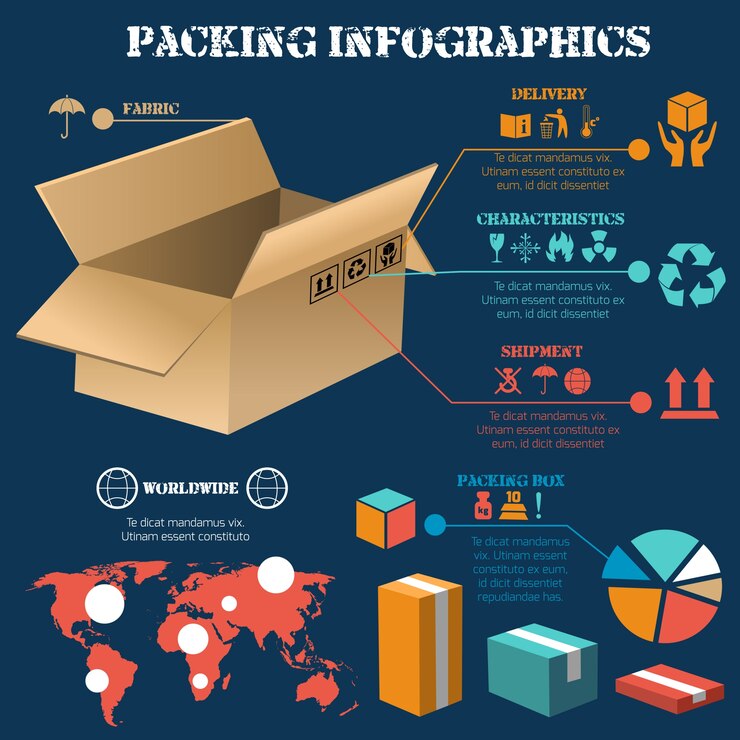 PACKING INFOGRAPHICS

FABRIC

DELIVERY

Te dicat mandamus vix. Utinam essent constituto ex eum, id dicit dissentiet

CHARACTERISTICS

Te dicat mandamus vix. Utinam essent constituto ex eum, id dicit dissentiet

SHIPMENT

Te dicat mandamus vix. Utinam essent constituto ex eum, id dicit dissentiet

WORLDWIDE

Te dicat mandamus vix. Utinam essent constituto

PACKING BOX

kg 10 !

Te dicat mandamus vix. Utinam essent constituto ex eum, id dicit dissentiet repudiandae has.