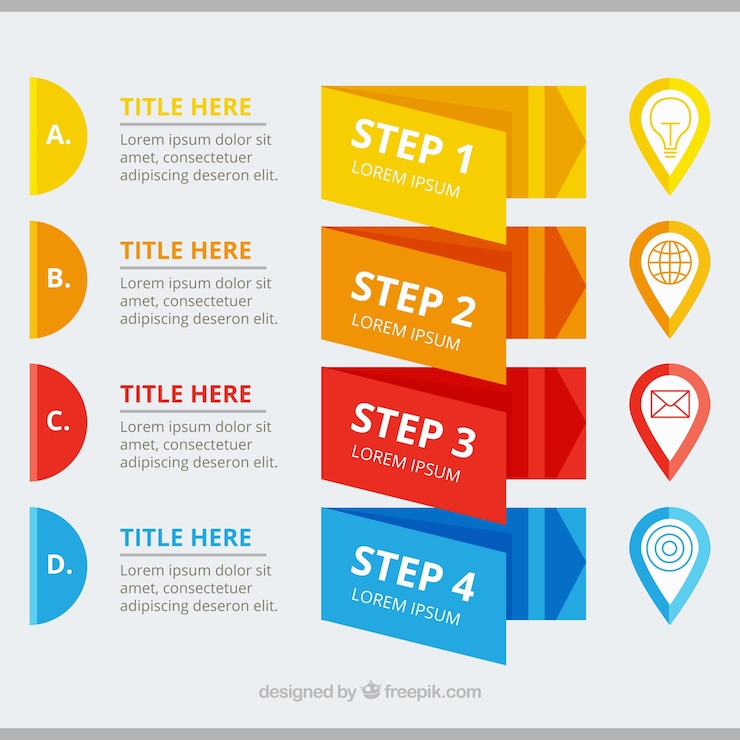 A.

TITLE HERE

Lorem ipsum dolor sit amet, consectetuer adipiscing deseron elit.

STEP 1
LOREM IPSUM

B.

TITLE HERE

Lorem ipsum dolor sit amet, consectetuer adipiscing deseron elit.

STEP 2
LOREM IPSUM

C.

TITLE HERE

Lorem ipsum dolor sit amet, consectetuer adipiscing deseron elit.

STEP 3
LOREM IPSUM

D.

TITLE HERE

Lorem ipsum dolor sit amet, consectetuer adipiscing deseron elit.

STEP 4
LOREM IPSUM

designed by freepik.com