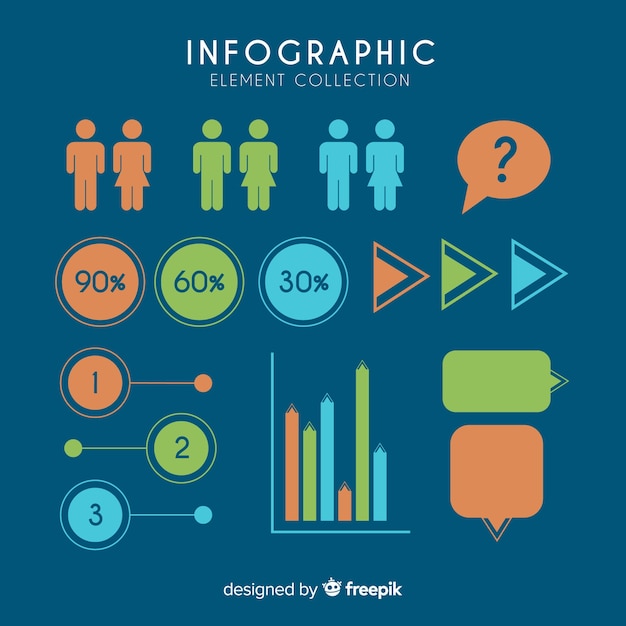 INFOGRAPHIC
ELEMENT COLLECTION

?

90%

60%

30%

1

2

3

designed by freepik