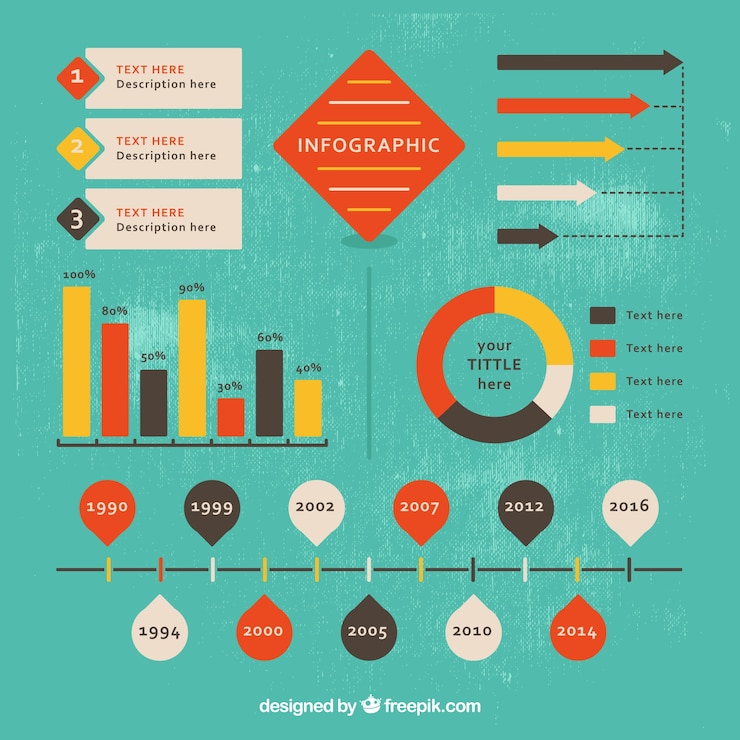 1
TEXT HERE
Description here

2
TEXT HERE
Description here

3
TEXT HERE
Description here

INFOGRAPHIC

100%
80%
50%
90%
30%
60%
40%

your TITTLE here

Text here
Text here
Text here
Text here

1990
1999
2002
2007
2012
2016

1994
2000
2005
2010
2014

designed by freepik.com